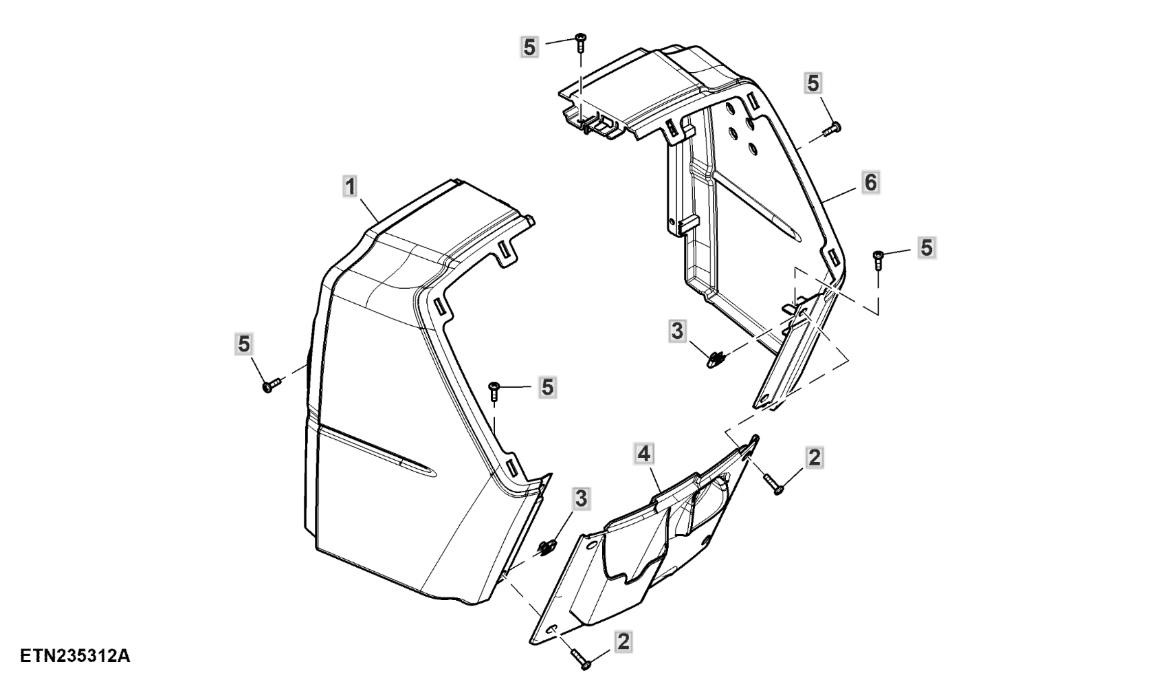 5
5
1
6
5
5
3
5
4
2
3
2
ETN235312A